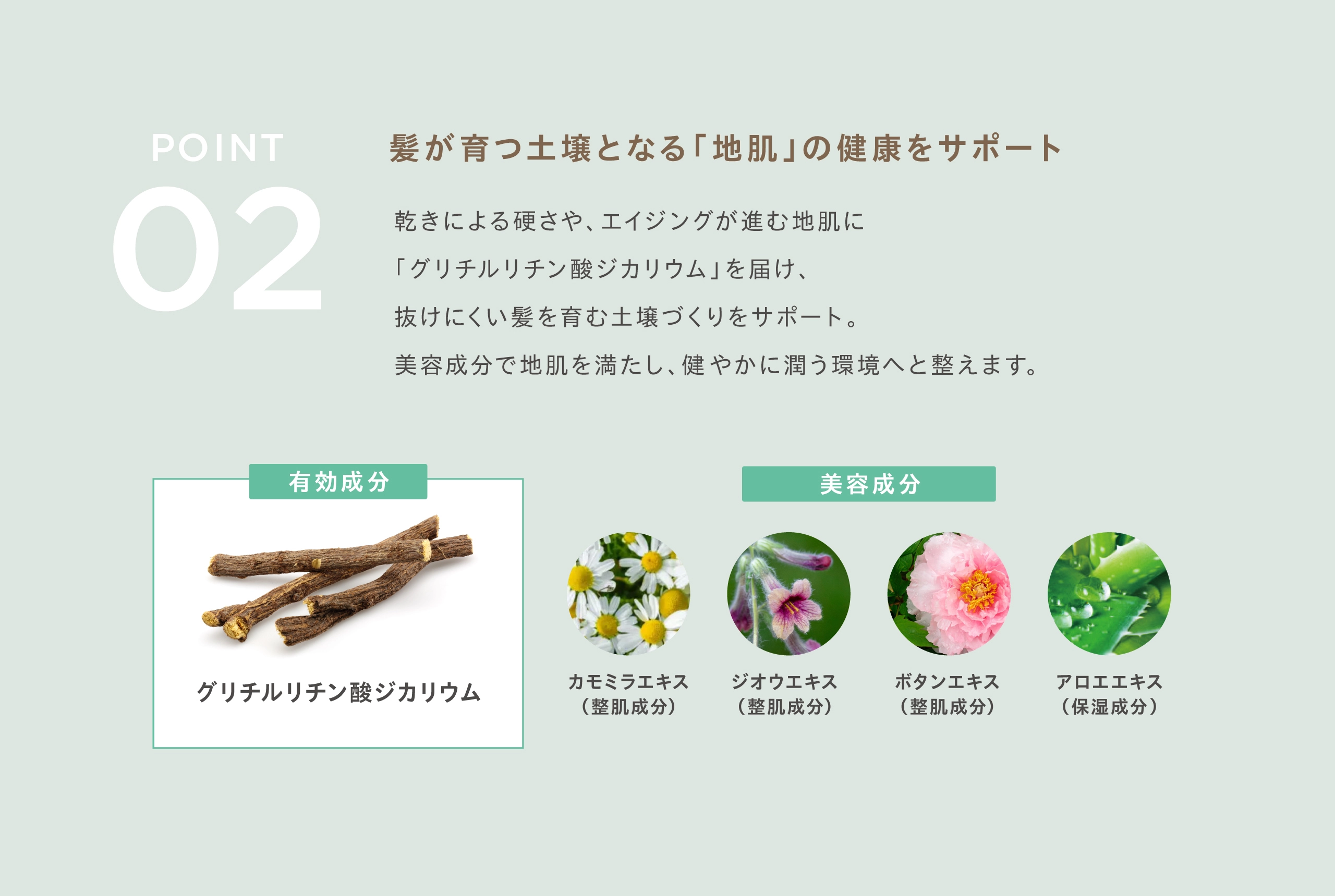 POINT
02

髪が育つ土壌となる「地肌」の健康をサポート

乾きによる硬さや、エイジングが進む地肌に
「グリチルリチン酸ジカリウム」を届け、
抜けにくい髪を育む土壌づくりをサポート。
美容成分で地肌を満たし、健やかに潤う環境へと整えます。

有効成分

グリチルリチン酸ジカリウム

美容成分

カモミラエキス
（整肌成分）

ジオウエキス
（整肌成分）

ボタンエキス
（整肌成分）

アロエエキス
（保湿成分）